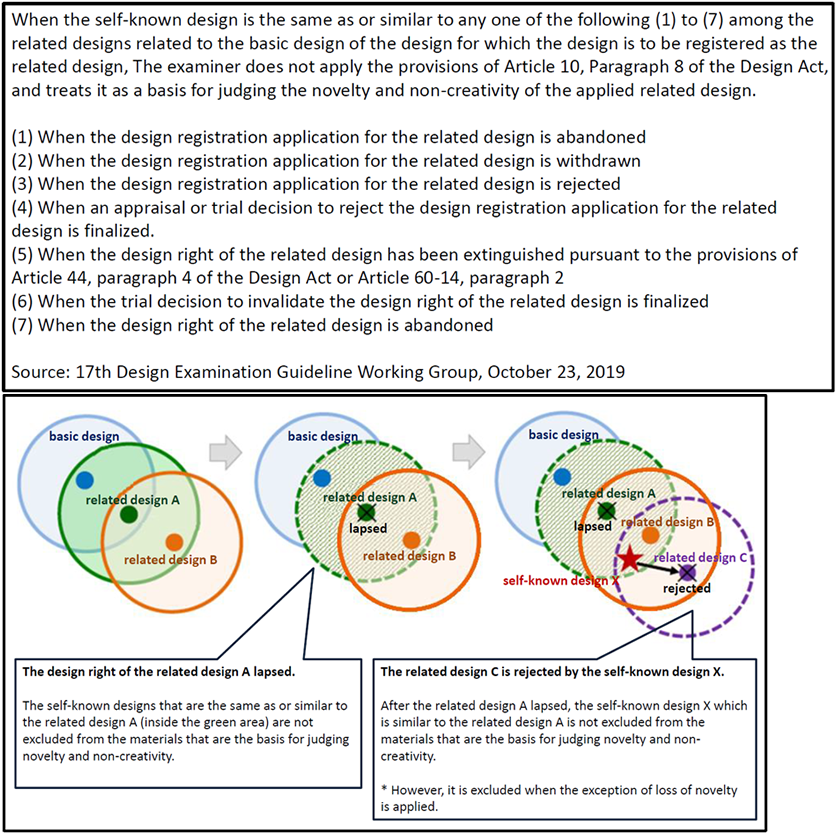 When the self-known design is the same as or similar to any one of the following (1) to (7) among the related designs related to the basic design of the design for which the design is to be registered as the related design, The examiner does not apply the provisions of Article 10, Paragraph 8 of the Design Act, and treats it as a basis for judging the novelty and non-creativity of the applied related design.

(1) When the design registration application for the related design is abandoned
(2) When the design registration application for the related design is withdrawn
(3) When the design registration application for the related design is rejected
(4) When an appraisal or trial decision to reject the design registration application for the related design is finalized.
(5) When the design right of the related design has been extinguished pursuant to the provisions of Article 44, paragraph 4 of the Design Act or Article 60-14, paragraph 2
(6) When the trial decision to invalidate the design right of the related design is finalized
(7) When the design right of the related design is abandoned

Source: 17th Design Examination Guideline Working Group, October 23, 2019

basic design
related design A
related design B

basic design
related design A
lapsed
related design B

basic design
related design A
lapsed
related design B
related design C
self-known design X
rejected

The design right of the related design A lapsed.

The self-known designs that are the same as or similar to the related design A (inside the green area) are not excluded from the materials that are the basis for judging novelty and non-creativity.

The related design C is rejected by the self-known design X.

After the related design A lapsed, the self-known design X which is similar to the related design A is not excluded from the materials that are the basis for judging novelty and non-creativity.

* However, it is excluded when the exception of loss of novelty is applied.